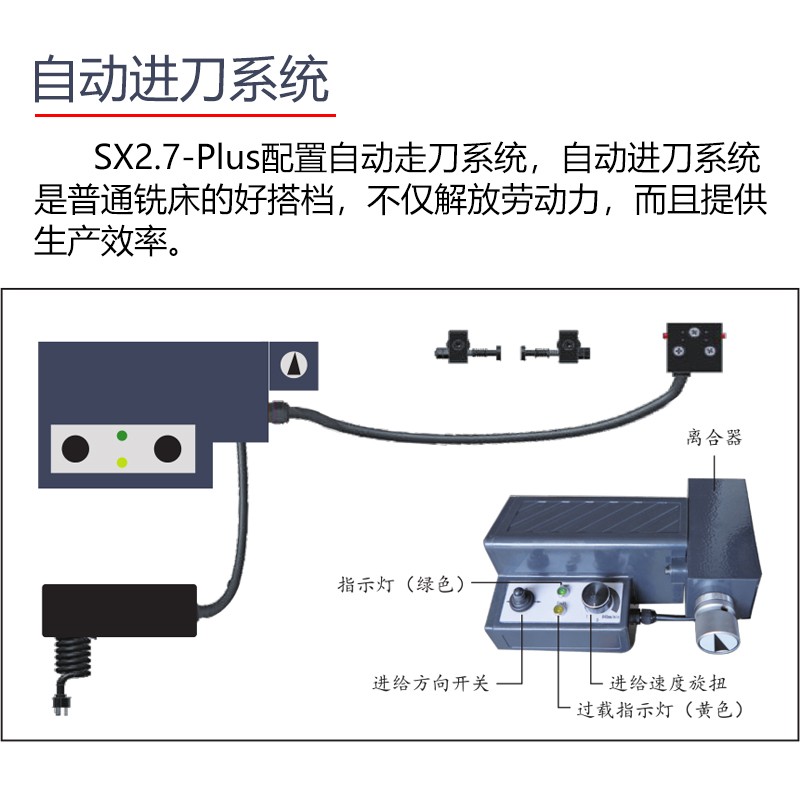 自动进刀系统

SX2.7-Plus配置自动走刀系统，自动进刀系统是普通铣床的好搭档，不仅解放劳动力，而且提供生产效率。

离合器

指示灯（绿色）

进给方向开关

进给速度旋扭

过载指示灯（黄色）