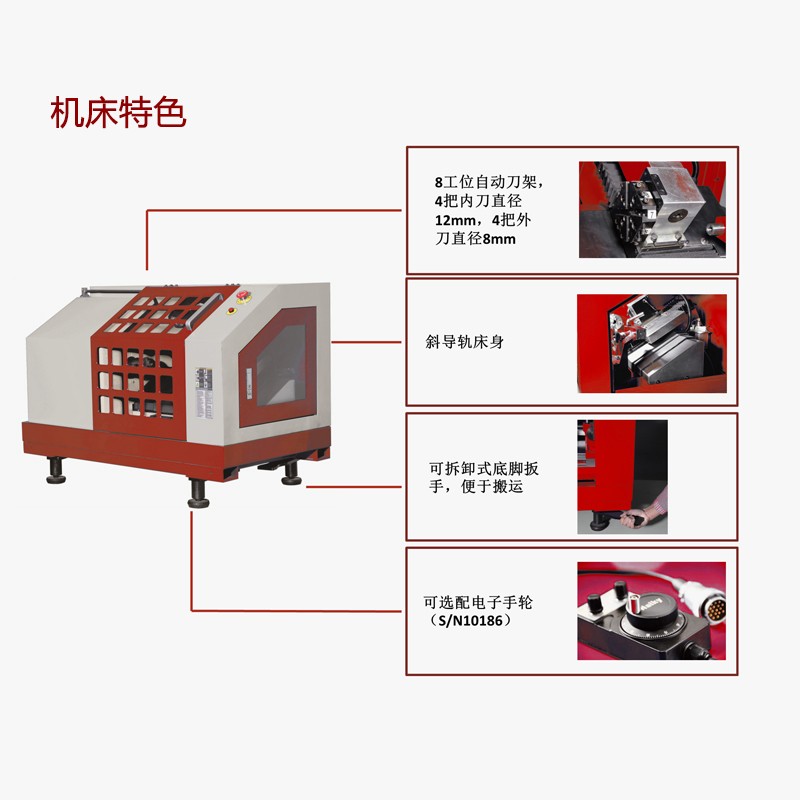 机床特色

8工位自动刀架，4把内刀直径12mm，4把外刀直径8mm

斜导轨床身

可拆卸式底脚扳手，便于搬运

可选配电子手轮（S/N10186）