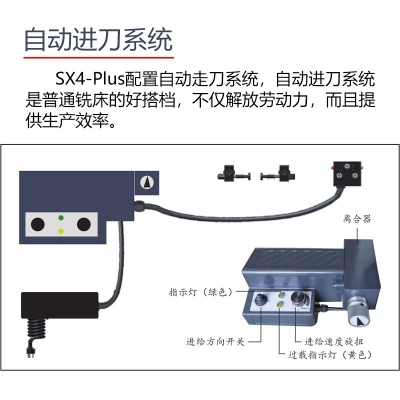 自动进刀系统

SX4-Plus配置自动走刀系统，自动进刀系统是普通铣床的好搭档，不仅解放劳动力，而且提供生产效率。

离合器

指示灯（绿色）

进给方向开关

进给速度旋扭

过载指示灯（黄色）